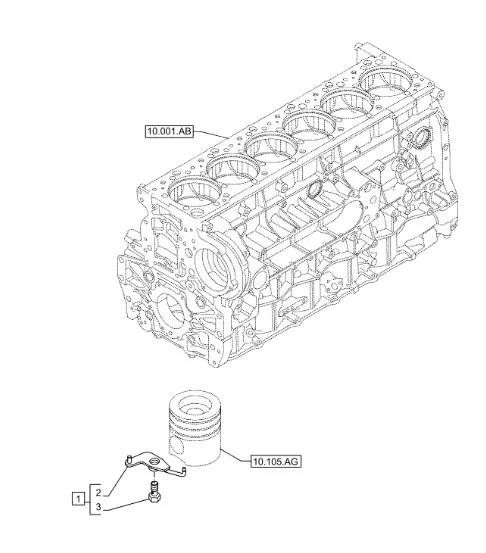 10.001.AB

10.105.AG

1
2
3